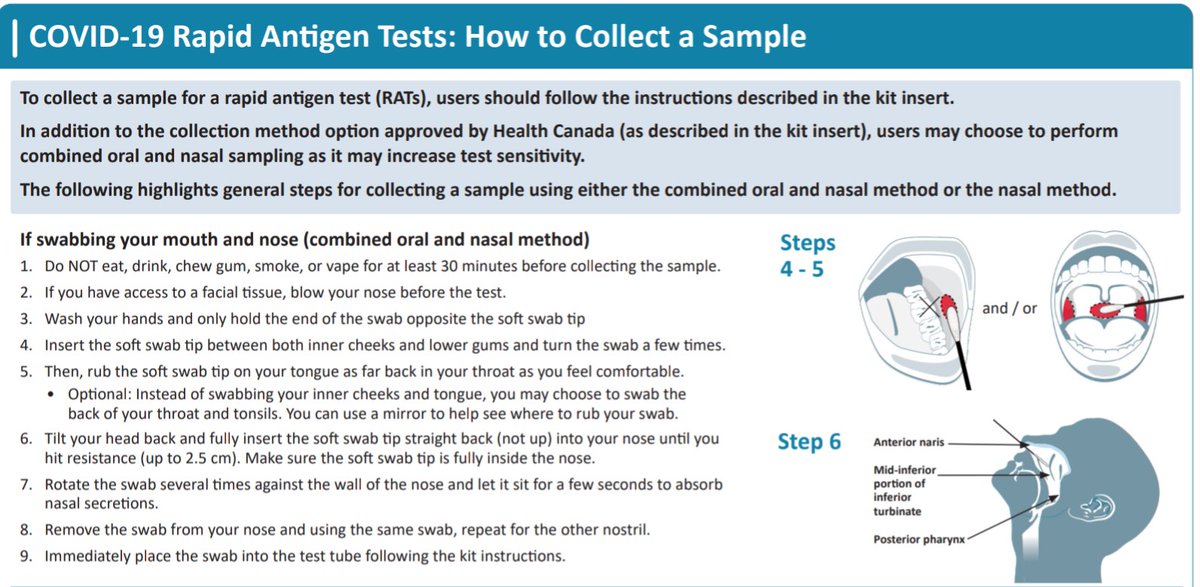 COVID-19 Rapid Antigen Tests: How to Collect a Sample

To collect a sample for a rapid antigen test (RATs), users should follow the instructions described in the kit insert.

In addition to the collection method option approved by Health Canada (as described in the kit insert), users may choose to perform combined oral and nasal sampling as it may increase test sensitivity.

The following highlights general steps for collecting a sample using either the combined oral and nasal method or the nasal method.

If swabbing your mouth and nose (combined oral and nasal method)

1. Do NOT eat, drink, chew gum, smoke, or vape for at least 30 minutes before collecting the sample.
2. If you have access to a facial tissue, blow your nose before the test.
3. Wash your hands and only hold the end of the swab opposite the soft swab tip
4. Insert the soft swab tip between both inner cheeks and lower gums and turn the swab a few times.
5. Then, rub the soft swab tip on your tongue as far back in your throat as you feel comfortable.
• Optional: Instead of swabbing your inner cheeks and tongue, you may choose to swab the back of your throat and tonsils. You can use a mirror to help see where to rub your swab.
6. Tilt your head back and fully insert the soft swab tip straight back (not up) into your nose until you hit resistance (up to 2.5 cm). Make sure the soft swab tip is fully inside the nose.
7. Rotate the swab several times against the wall of the nose and let it sit for a few seconds to absorb nasal secretions.
8. Remove the swab from your nose and using the same swab, repeat for the other nostril.
9. Immediately place the swab into the test tube following the kit instructions.

Steps 4 - 5

and / or

Step 6

Anterior naris

Mid-inferior portion of inferior turbinate

Posterior pharynx